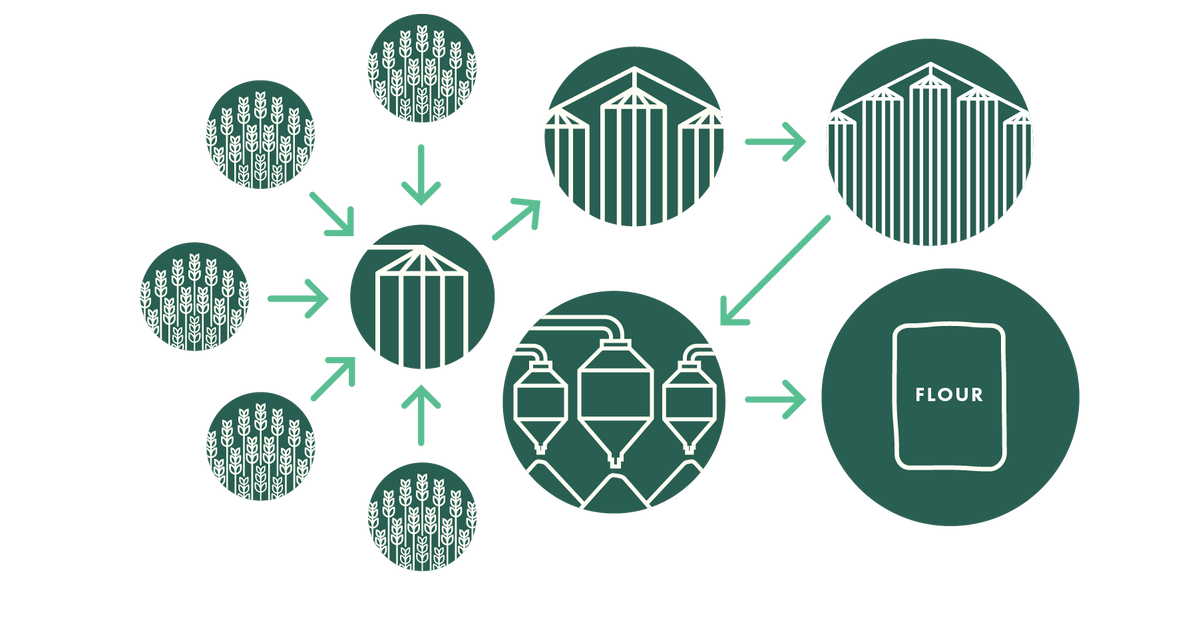 FLOUR