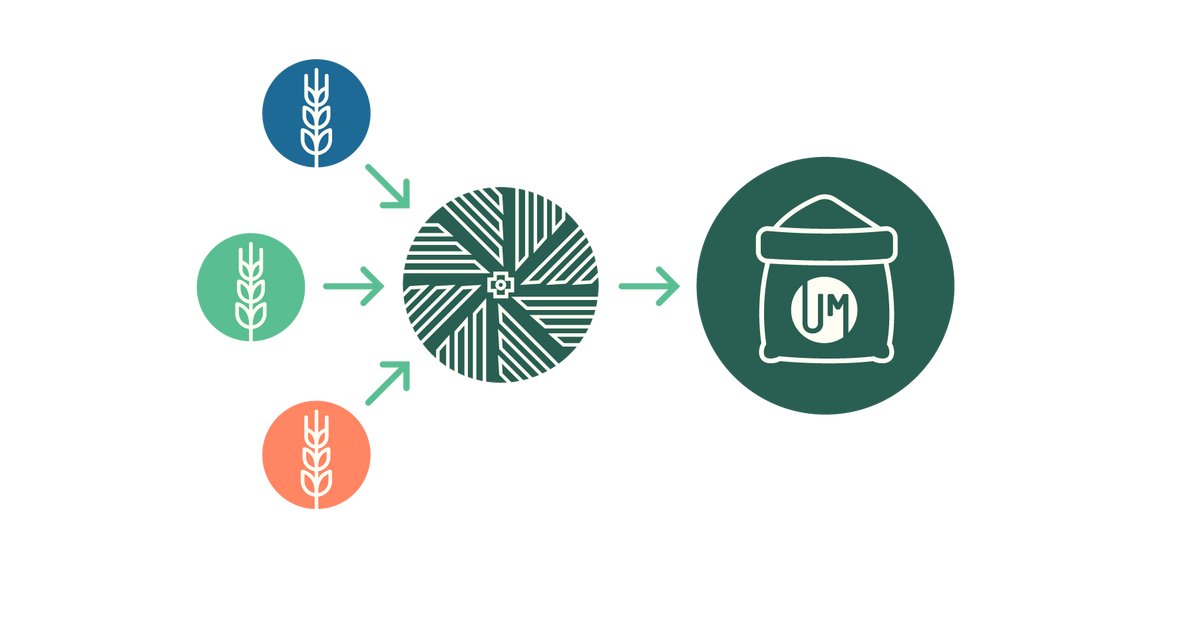 UM